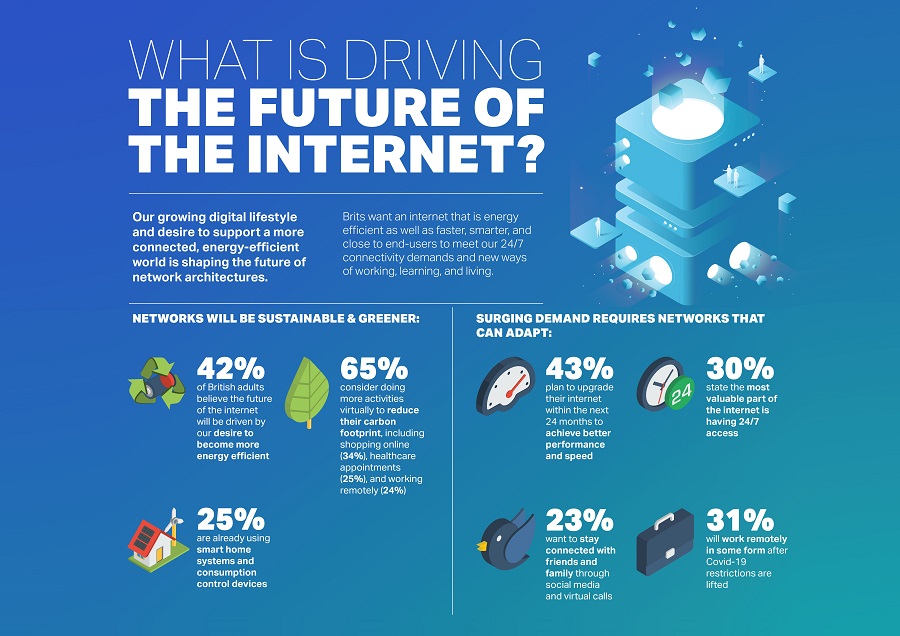 WHAT IS DRIVING THE FUTURE OF THE INTERNET?

Our growing digital lifestyle and desire to support a more connected, energy-efficient world is shaping the future of network architectures.

Brits want an internet that is energy efficient as well as faster, smarter, and close to end-users to meet our 24/7 connectivity demands and new ways of working, learning, and living.

NETWORKS WILL BE SUSTAINABLE & GREENER:

42% of British adults believe the future of the internet will be driven by our desire to become more energy efficient

65% consider doing more activities virtually to reduce their carbon footprint, including shopping online (34%), healthcare appointments (25%), and working remotely (24%)

25% are already using smart home systems and consumption control devices

SURGING DEMAND REQUIRES NETWORKS THAT CAN ADAPT:

43% plan to upgrade their internet within the next 24 months to achieve better performance and speed

24

30% state the most valuable part of the internet is having 24/7 access

23% want to stay connected with friends and family through social media and virtual calls

31% will work remotely in some form after Covid-19 restrictions are lifted